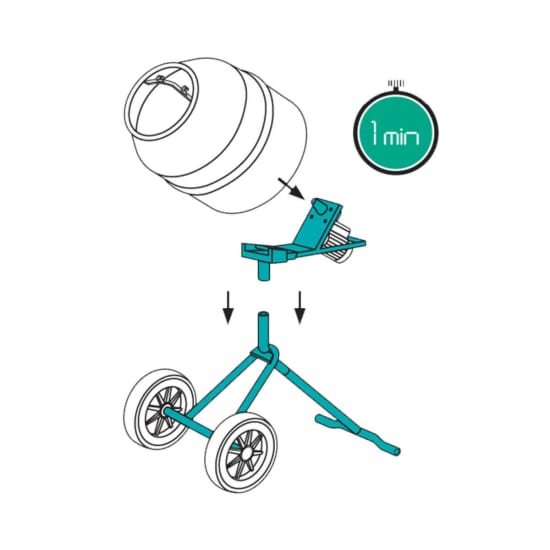 1 min